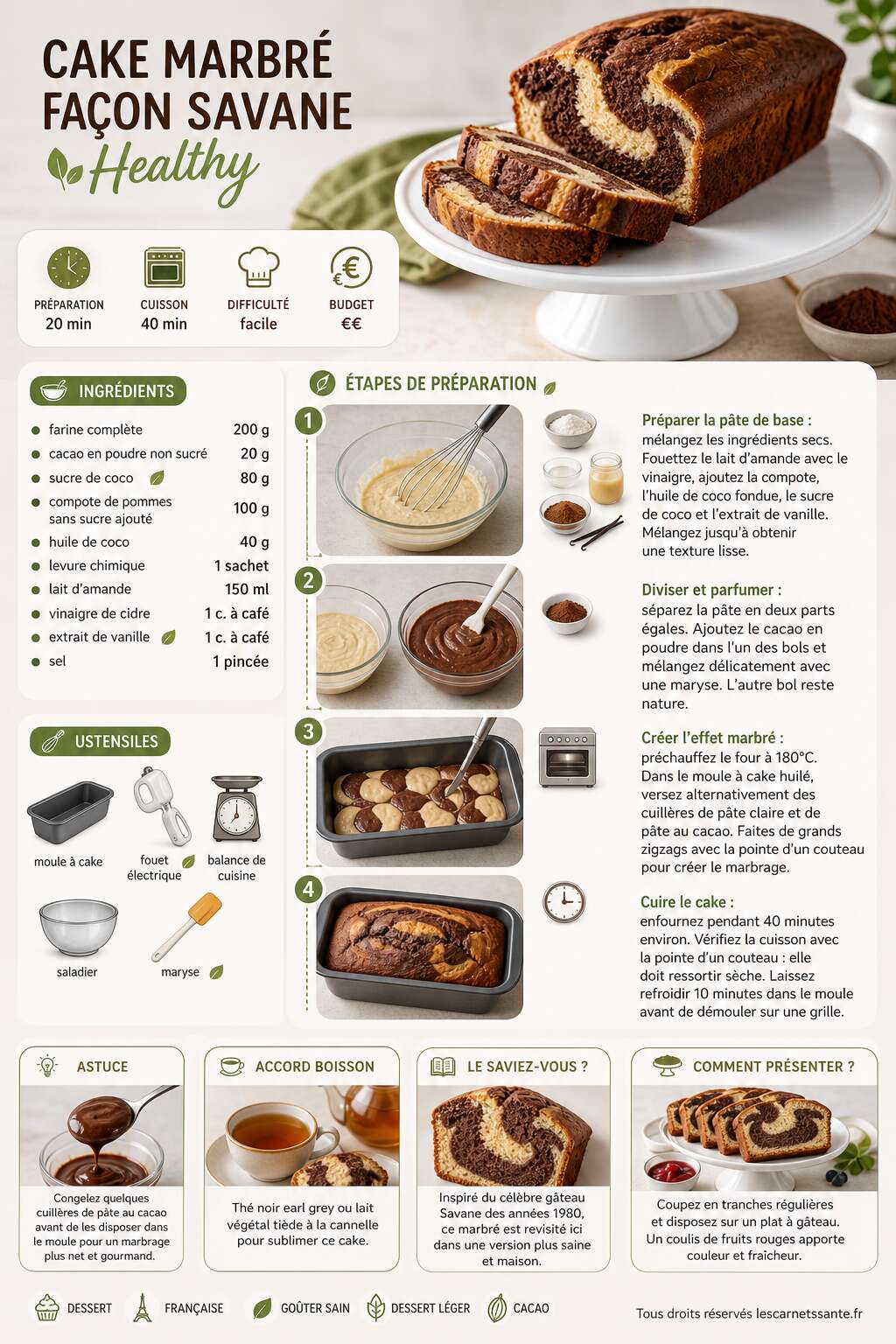 CAKE MARBRÉ FAÇON SAVANE
Healthy

PRÉPARATION
20 min

CUISSON
40 min

DIFFICULTÉ
facile

BUDGET
€€

INGRÉDIENTS

| | |
|---|---|
| farine complète | 200 g |
| cacao en poudre non sucré | 20 g |
| sucre de coco | 80 g |
| compote de pommes sans sucre ajouté | 100 g |
| huile de coco | 40 g |
| levure chimique | 1 sachet |
| lait d'amande | 150 ml |
| vinaigre de cidre | 1 c. à café |
| extrait de vanille | 1 c. à café |
| sel | 1 pincée |

USTENSILES

moule à cake
fouet électrique
balance de cuisine
saladier
maryse

ÉTAPES DE PRÉPARATION

1
Préparer la pâte de base : mélangez les ingrédients secs. Fouettez le lait d'amande avec le vinaigre, ajoutez la compote, l'huile de coco fondue, le sucre de coco et l'extrait de vanille. Mélangez jusqu'à obtenir une texture lisse.

2
Diviser et parfumer : séparez la pâte en deux parts égales. Ajoutez le cacao en poudre dans l'un des bols et mélangez délicatement avec une maryse. L'autre bol reste nature.

3
Créer l'effet marbré : préchauffez le four à 180°C. Dans le moule à cake huilé, versez alternativement des cuillères de pâte claire et de pâte au cacao. Faites de grands zigzags avec la pointe d'un couteau pour créer le marbrage.

4
Cuire le cake : enfournez pendant 40 minutes environ. Vérifiez la cuisson avec la pointe d'un couteau : elle doit ressortir sèche. Laissez refroidir 10 minutes dans le moule avant de démouler sur une grille.

ASTUCE
Congelez quelques cuillères de pâte au cacao avant de les disposer dans le moule pour un marbrage plus net et gourmand.

ACCORD BOISSON
Thé noir earl grey ou lait végétal tiède à la cannelle pour sublimer ce cake.

LE SAVIEZ-VOUS ?
Inspiré du célèbre gâteau Savane des années 1980, ce marbré est revisité ici dans une version plus saine et maison.

COMMENT PRÉSENTER ?
Coupez en tranches régulières et disposez sur un plat à gâteau. Un coulis de fruits rouges apporte couleur et fraîcheur.

DESSERT FRANÇAISE GOÛTER SAIN DESSERT LÉGER CACAO

Tous droits réservés lescarnetssante.fr